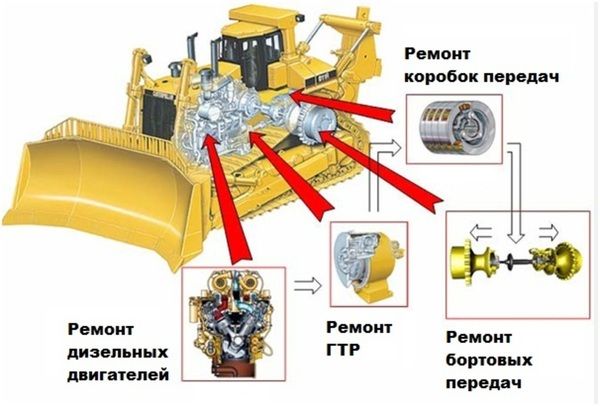 Ремонт коробок передач

Ремонт дизельных двигателей

Ремонт ГТР

Ремонт бортовых передач